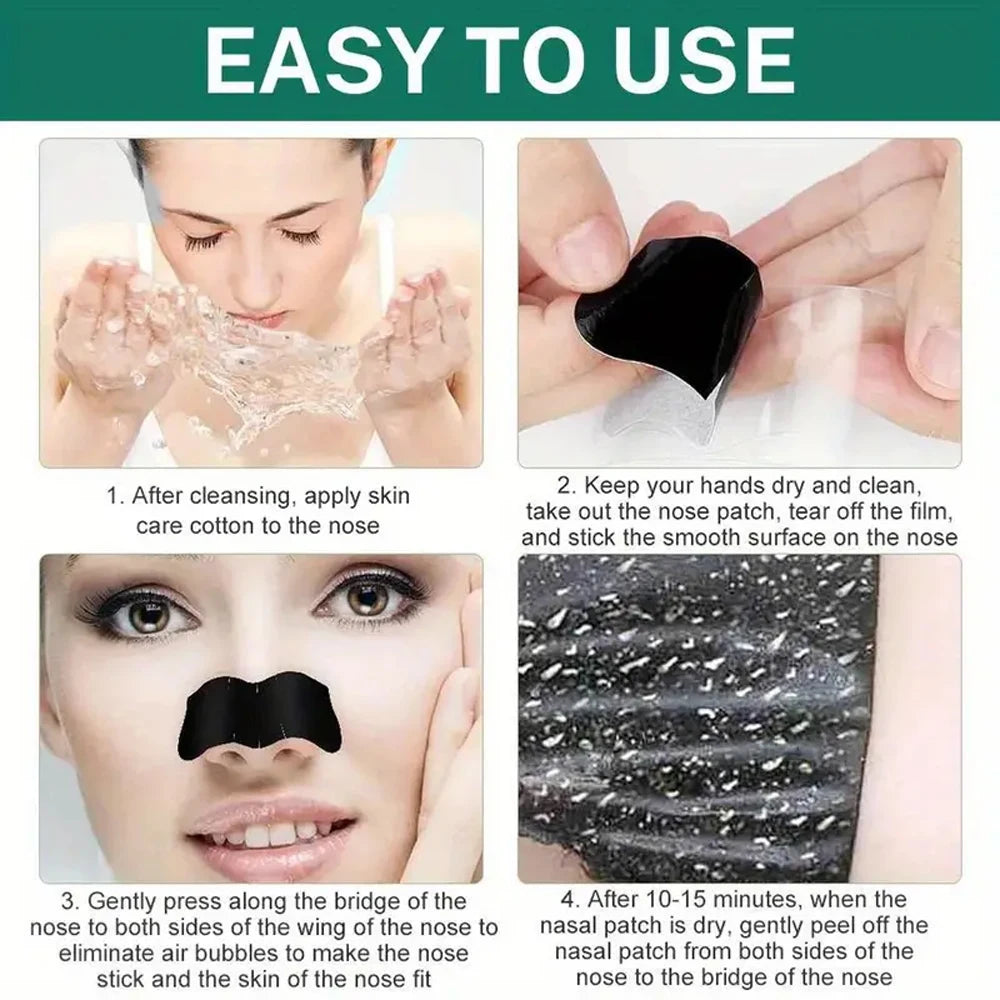 EASY TO USE

1. After cleansing, apply skin care cotton to the nose

2. Keep your hands dry and clean, take out the nose patch, tear off the film, and stick the smooth surface on the nose

3. Gently press along the bridge of the nose to both sides of the wing of the nose to eliminate air bubbles to make the nose stick and the skin of the nose fit

4. After 10-15 minutes, when the nasal patch is dry, gently peel off the nasal patch from both sides of the nose to the bridge of the nose