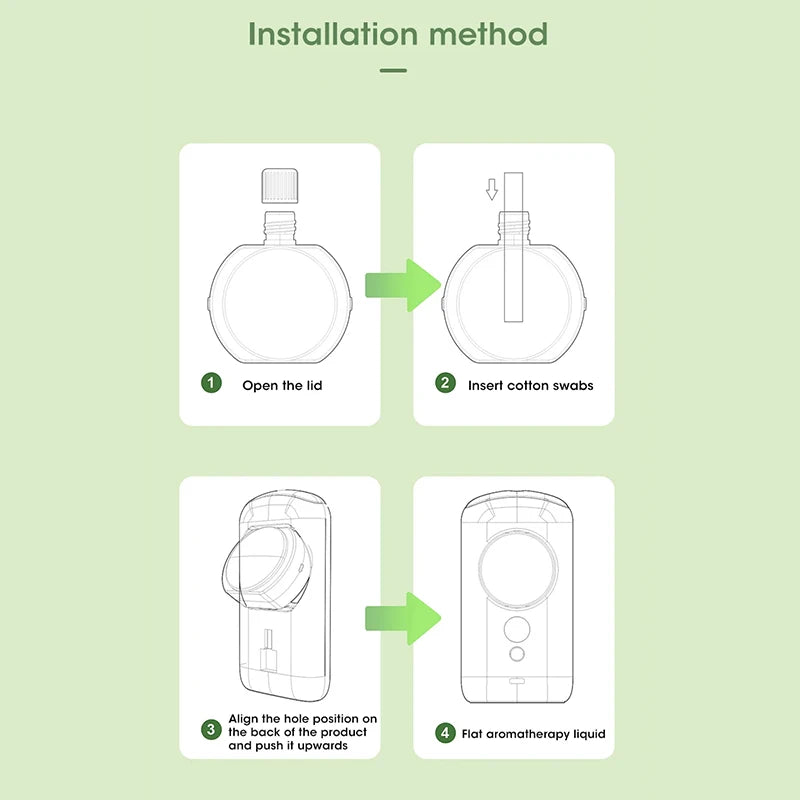 Installation method

1 Open the lid

2 Insert cotton swabs

3 Align the hole position on the back of the product and push it upwards

4 Flat aromatherapy liquid