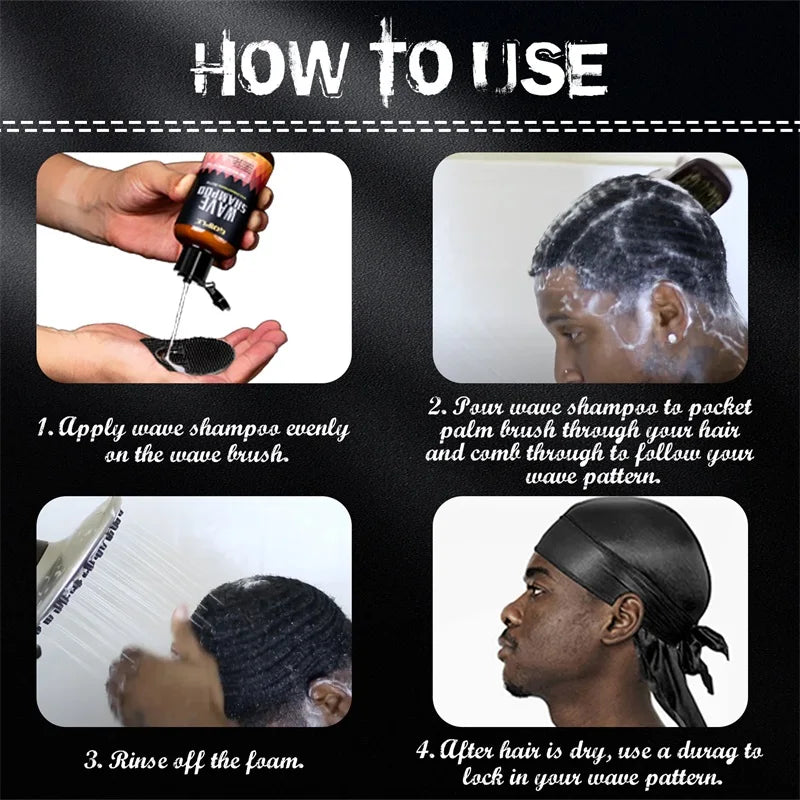 HOW TO USE

WAVE SHAMPOO

1. Apply wave shampoo evenly on the wave brush.

2. Pour wave shampoo to pocket palm brush through your hair and comb through to follow your wave pattern.

3. Rinse off the foam.

4. After hair is dry, use a durag to lock in your wave pattern.