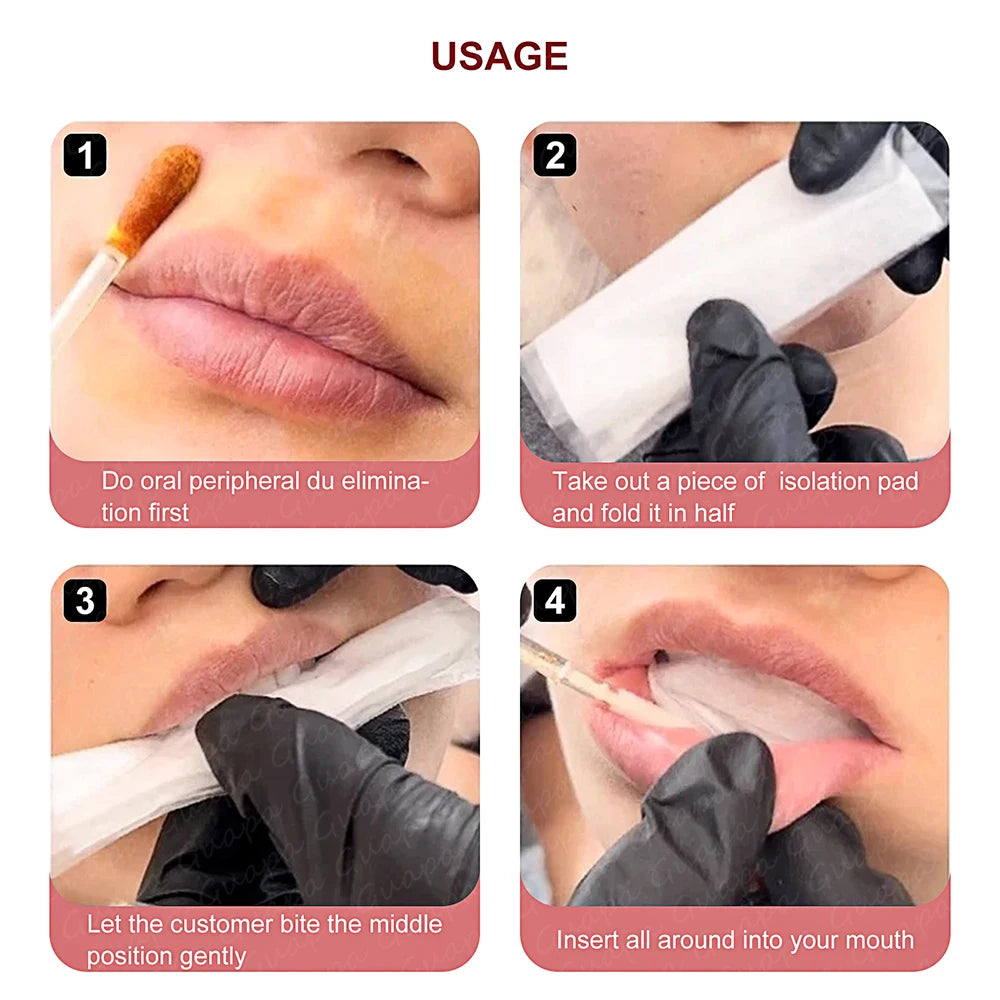 USAGE

1
Do oral peripheral du elimination first

2
Take out a piece of isolation pad and fold it in half

3
Let the customer bite the middle position gently

4
Insert all around into your mouth