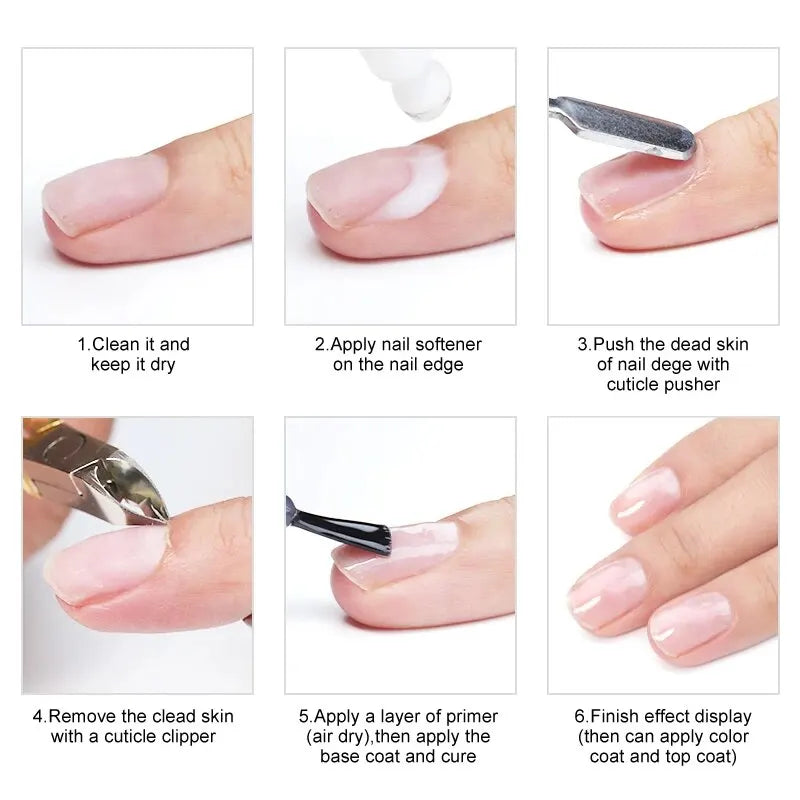 1.Clean it and keep it dry

2.Apply nail softener on the nail edge

3.Push the dead skin of nail dege with cuticle pusher

4.Remove the clead skin with a cuticle clipper

5.Apply a layer of primer (air dry),then apply the base coat and cure

6.Finish effect display (then can apply color coat and top coat)