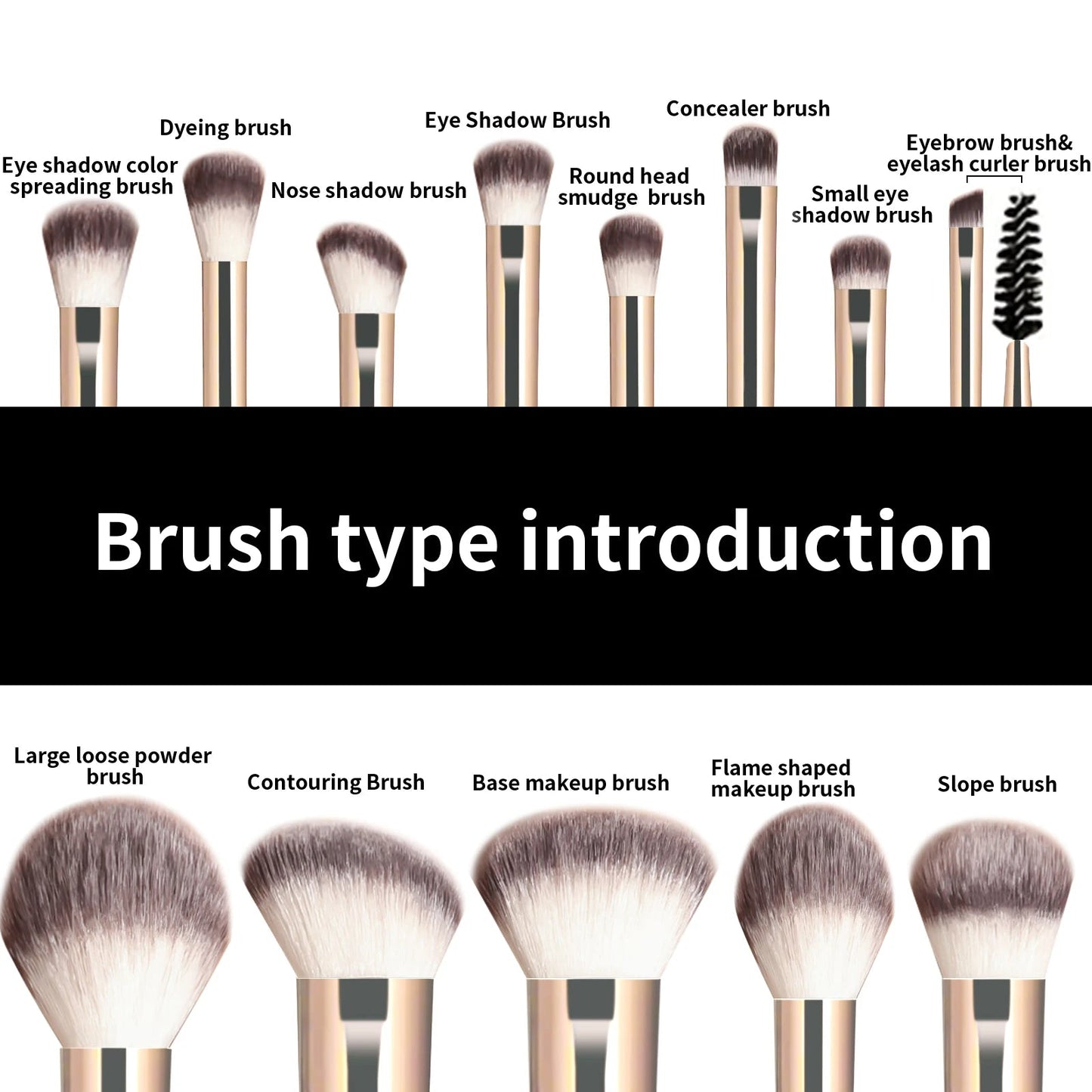 Eye shadow color spreading brush

Dyeing brush

Nose shadow brush

Eye Shadow Brush

Round head smudge brush

Concealer brush

Small eye shadow brush

Eyebrow brush& eyelash curler brush

Brush type introduction

Large loose powder brush

Contouring Brush

Base makeup brush

Flame shaped makeup brush

Slope brush