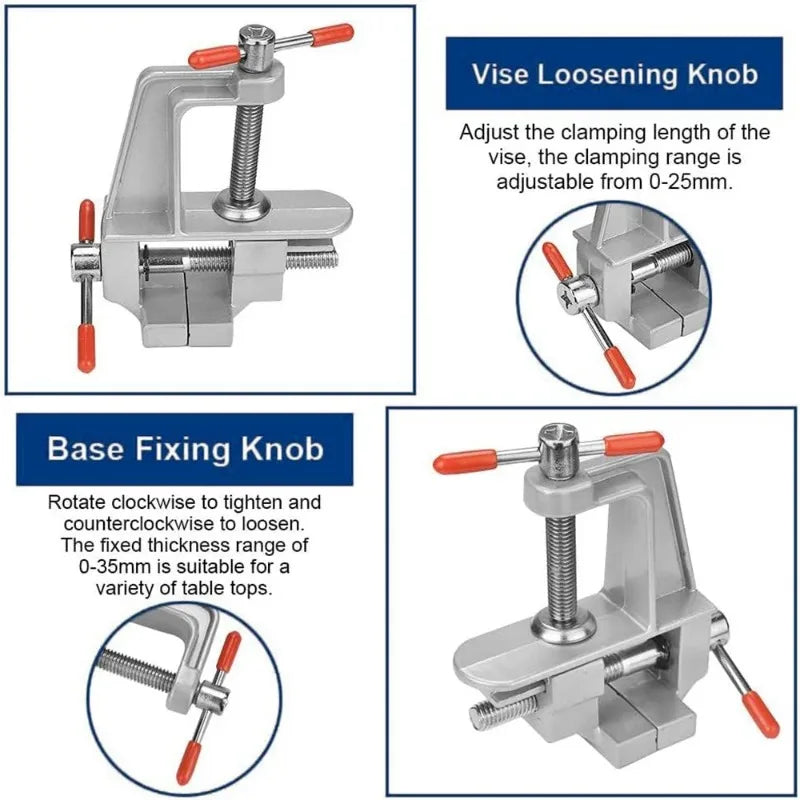 Vise Loosening Knob

Adjust the clamping length of the vise, the clamping range is adjustable from 0-25mm.

Base Fixing Knob

Rotate clockwise to tighten and counterclockwise to loosen. The fixed thickness range of 0-35mm is suitable for a variety of table tops.