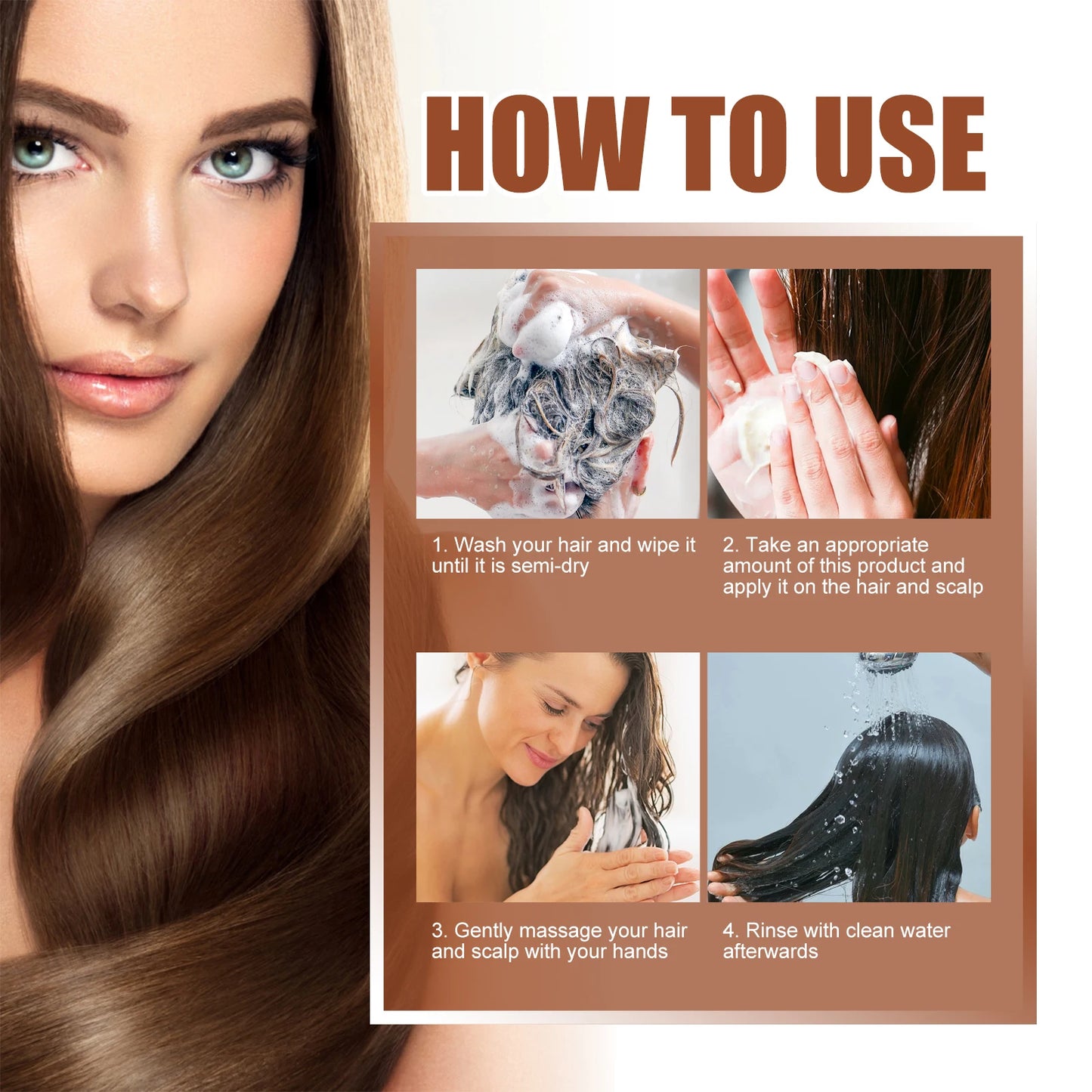 HOW TO USE

1. Wash your hair and wipe it until it is semi-dry

2. Take an appropriate amount of this product and apply it on the hair and scalp

3. Gently massage your hair and scalp with your hands

4. Rinse with clean water afterwards