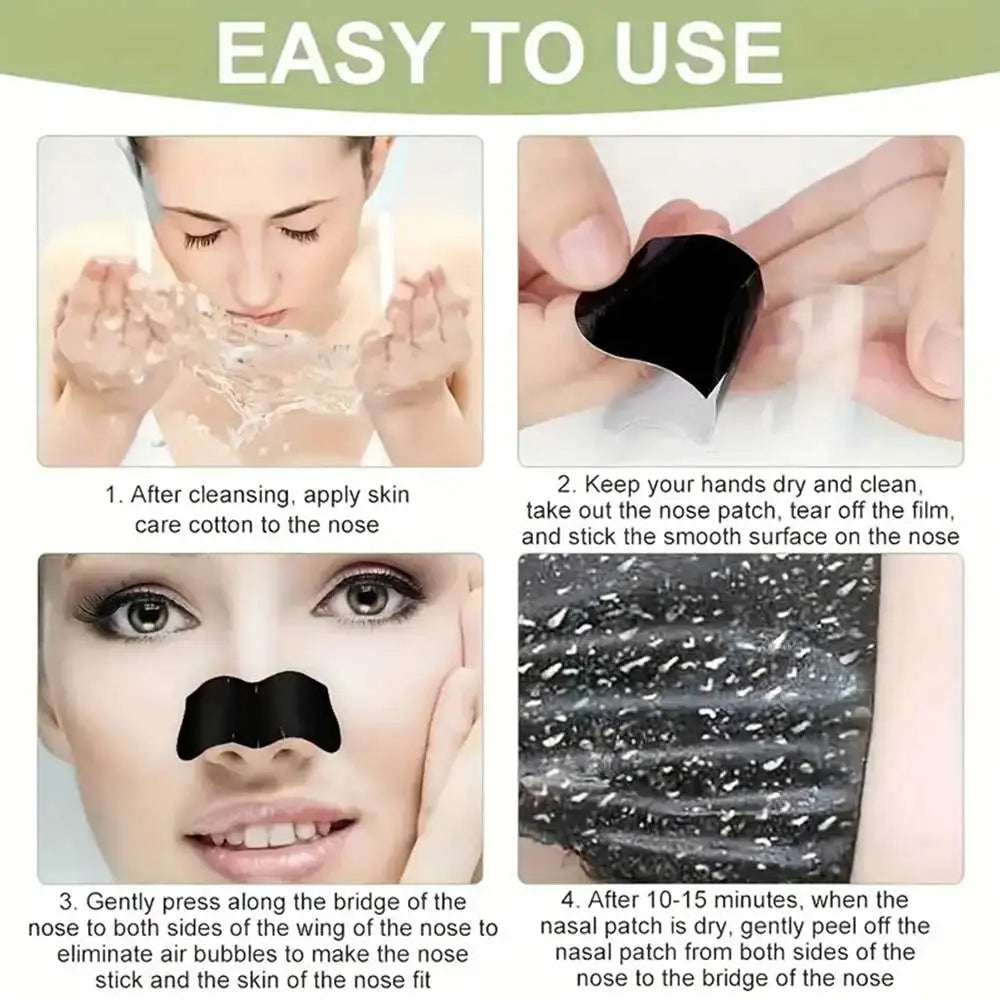 EASY TO USE

1. After cleansing, apply skin care cotton to the nose

2. Keep your hands dry and clean, take out the nose patch, tear off the film, and stick the smooth surface on the nose

3. Gently press along the bridge of the nose to both sides of the wing of the nose to eliminate air bubbles to make the nose stick and the skin of the nose fit

4. After 10-15 minutes, when the nasal patch is dry, gently peel off the nasal patch from both sides of the nose to the bridge of the nose