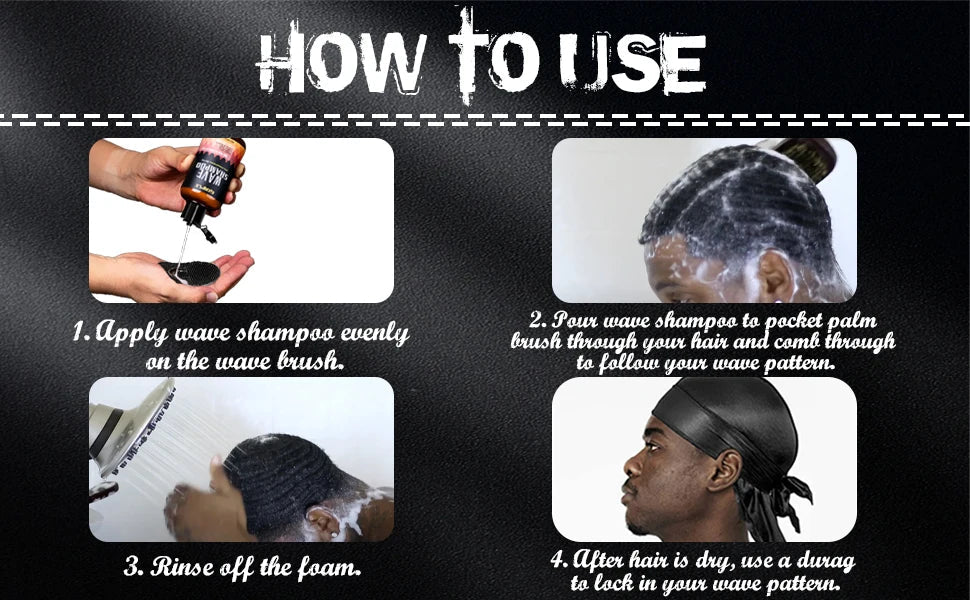 HOW TO USE

WAVE SHAMPOO

1. Apply wave shampoo evenly on the wave brush.

2. Pour wave shampoo to pocket palm brush through your hair and comb through to follow your wave pattern.

3. Rinse off the foam.

4. After hair is dry, use a durag to lock in your wave pattern.