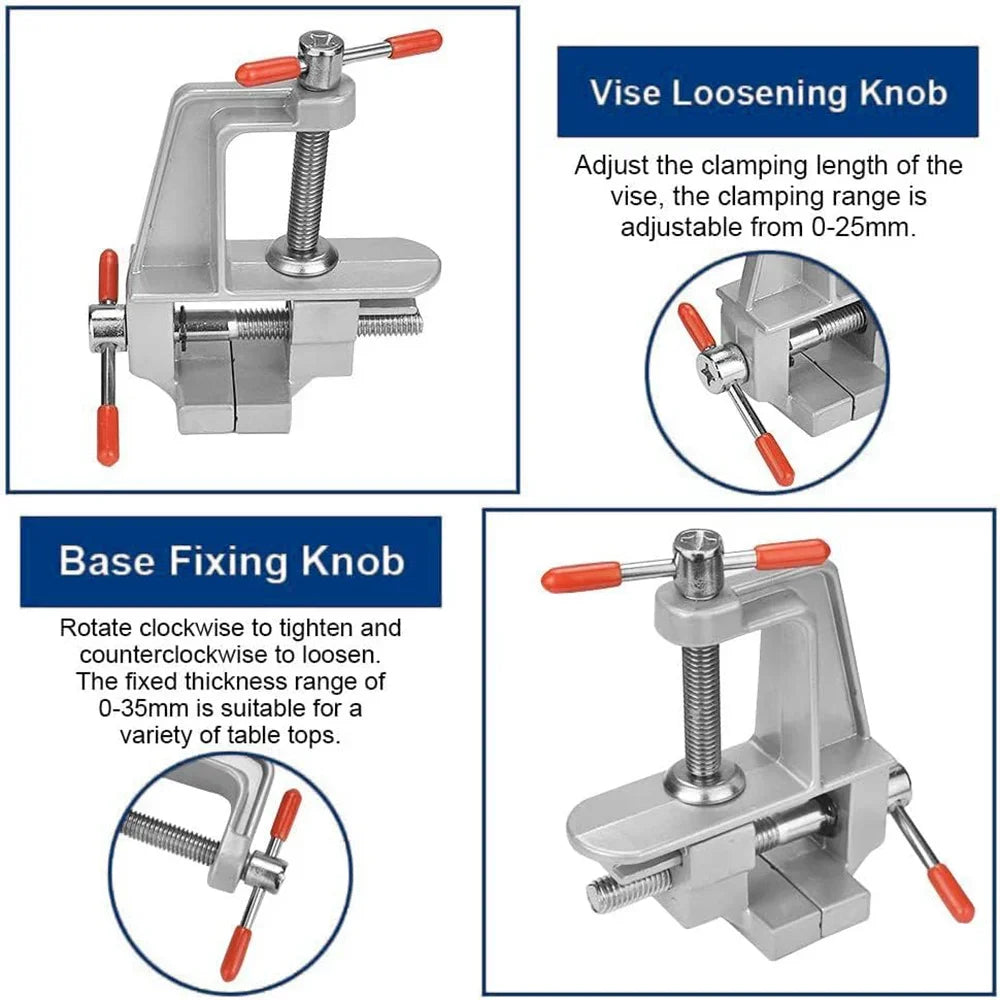 Vise Loosening Knob

Adjust the clamping length of the vise, the clamping range is adjustable from 0-25mm.

Base Fixing Knob

Rotate clockwise to tighten and counterclockwise to loosen. The fixed thickness range of 0-35mm is suitable for a variety of table tops.