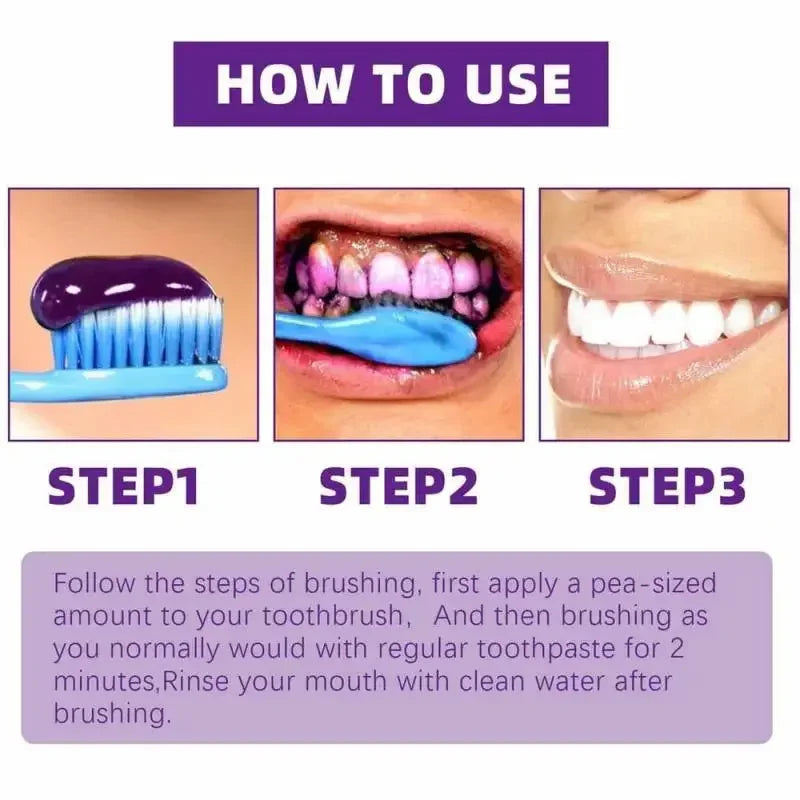 HOW TO USE

STEP1

STEP2

STEP3

Follow the steps of brushing, first apply a pea-sized amount to your toothbrush, And then brushing as you normally would with regular toothpaste for 2 minutes,Rinse your mouth with clean water after brushing.