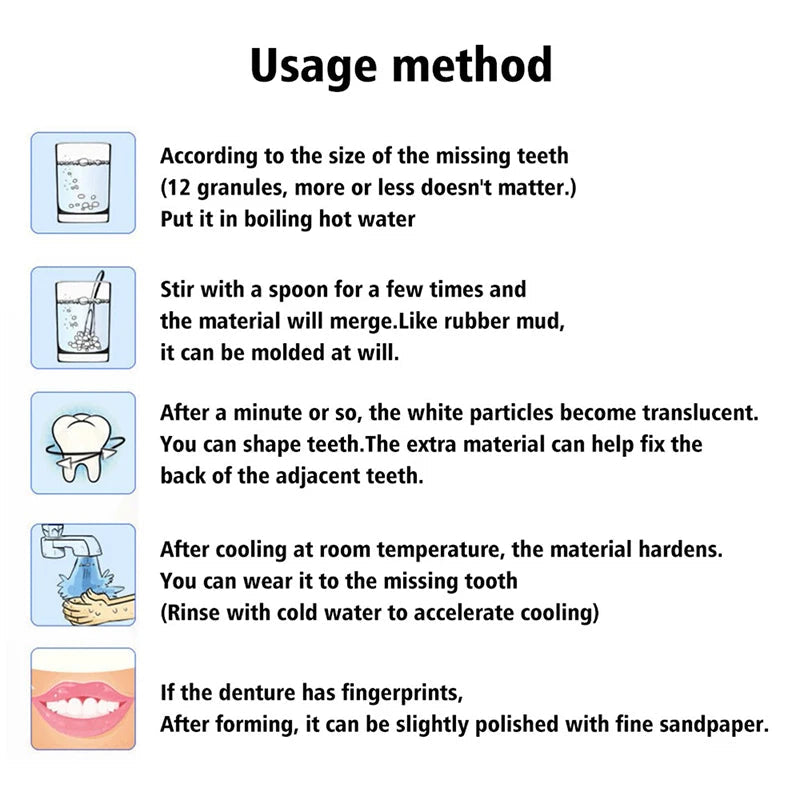 Usage method

According to the size of the missing teeth (12 granules, more or less doesn't matter.) Put it in boiling hot water

Stir with a spoon for a few times and the material will merge.Like rubber mud, it can be molded at will.

After a minute or so, the white particles become translucent. You can shape teeth.The extra material can help fix the back of the adjacent teeth.

After cooling at room temperature, the material hardens. You can wear it to the missing tooth (Rinse with cold water to accelerate cooling)

If the denture has fingerprints, After forming, it can be slightly polished with fine sandpaper.