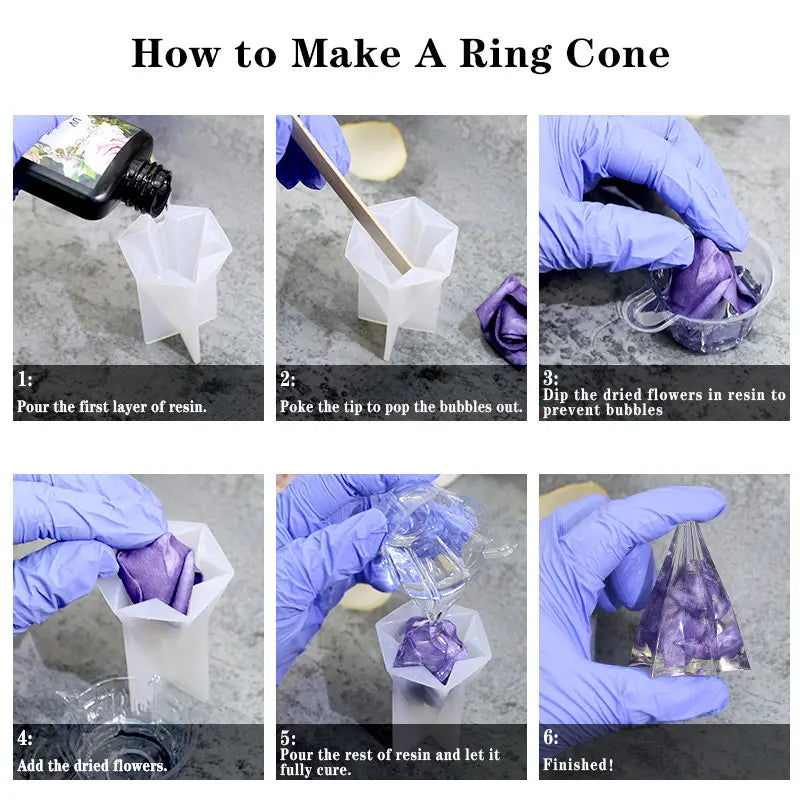 How to Make A Ring Cone

1:
Pour the first layer of resin.

2:
Poke the tip to pop the bubbles out.

3:
Dip the dried flowers in resin to prevent bubbles

4:
Add the dried flowers.

5:
Pour the rest of resin and let it fully cure.

6:
Finished!