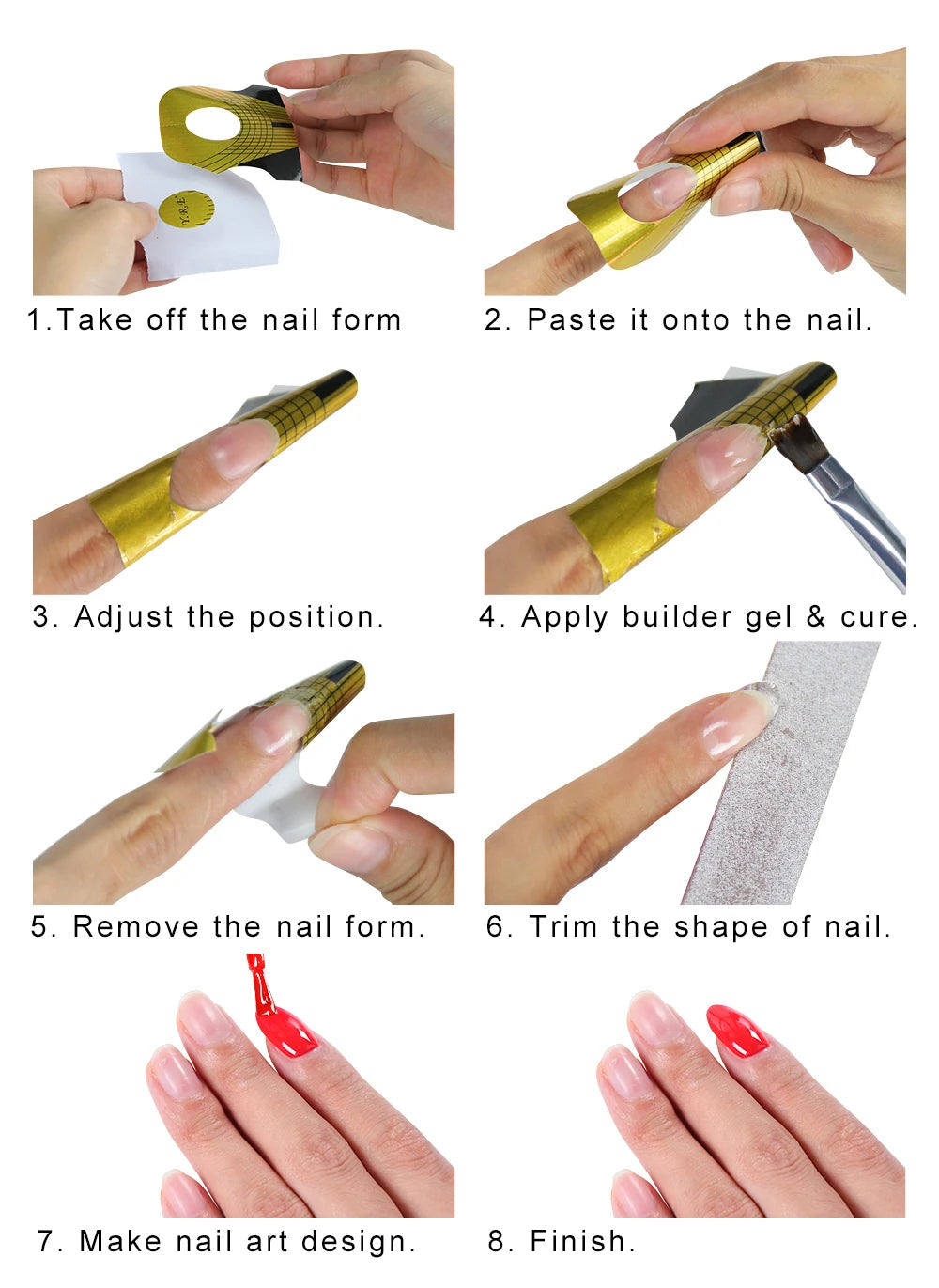 Y.R.E

1.Take off the nail form

2. Paste it onto the nail.

3. Adjust the position.

4. Apply builder gel & cure.

5. Remove the nail form.

6. Trim the shape of nail.

7. Make nail art design.

8. Finish.