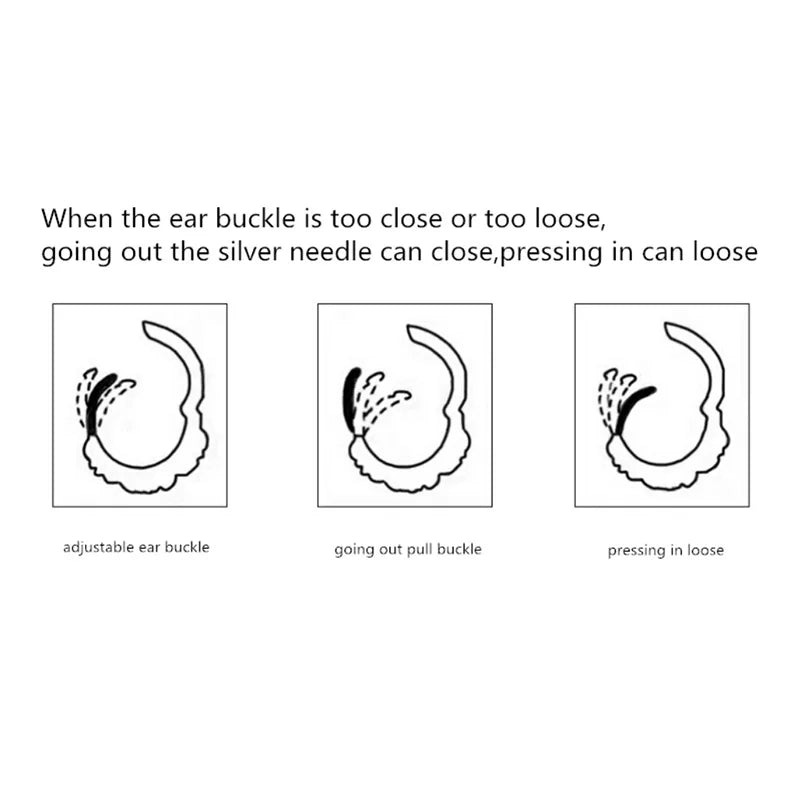 When the ear buckle is too close or too loose,
going out the silver needle can close,pressing in can loose

adjustable ear buckle

going out pull buckle

pressing in loose