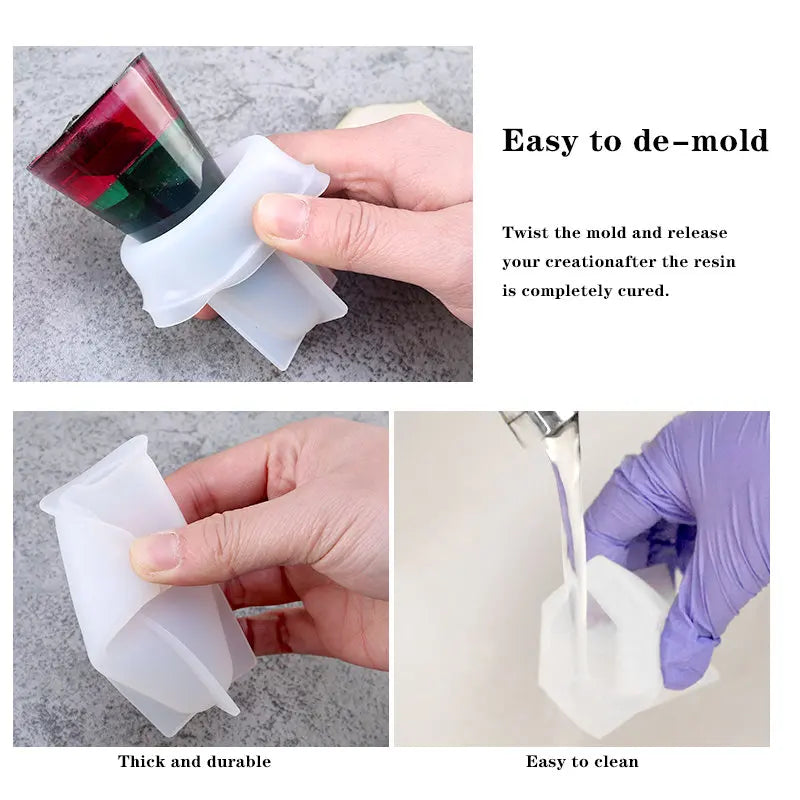 Easy to de-mold

Twist the mold and release your creationafter the resin is completely cured.

Thick and durable

Easy to clean