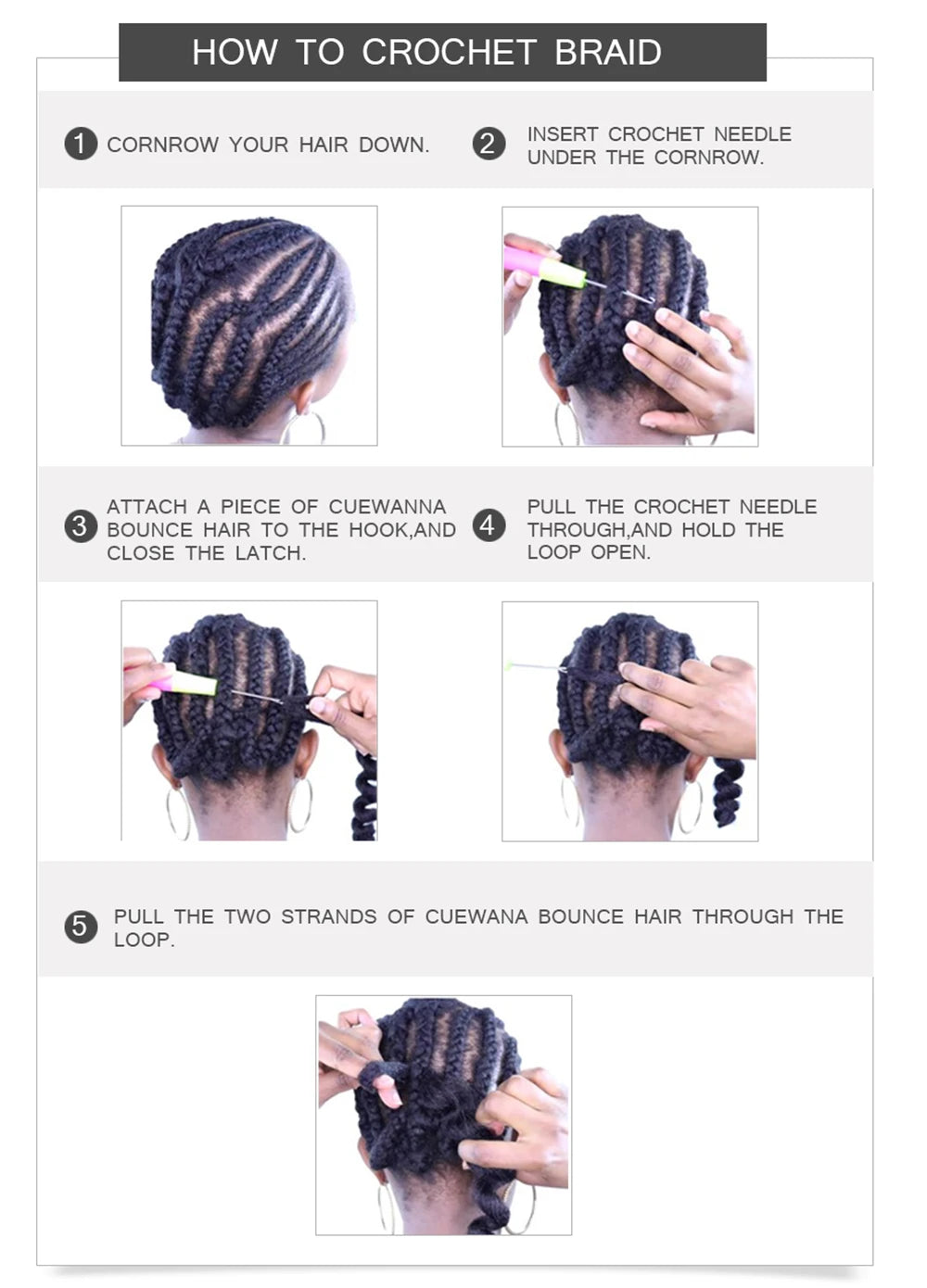 HOW TO CROCHET BRAID

1 CORNROW YOUR HAIR DOWN.

2 INSERT CROCHET NEEDLE UNDER THE CORNROW.

3 ATTACH A PIECE OF CUEWANNA BOUNCE HAIR TO THE HOOK,AND CLOSE THE LATCH.

4 PULL THE CROCHET NEEDLE THROUGH,AND HOLD THE LOOP OPEN.

5 PULL THE TWO STRANDS OF CUEWANA BOUNCE HAIR THROUGH THE LOOP.