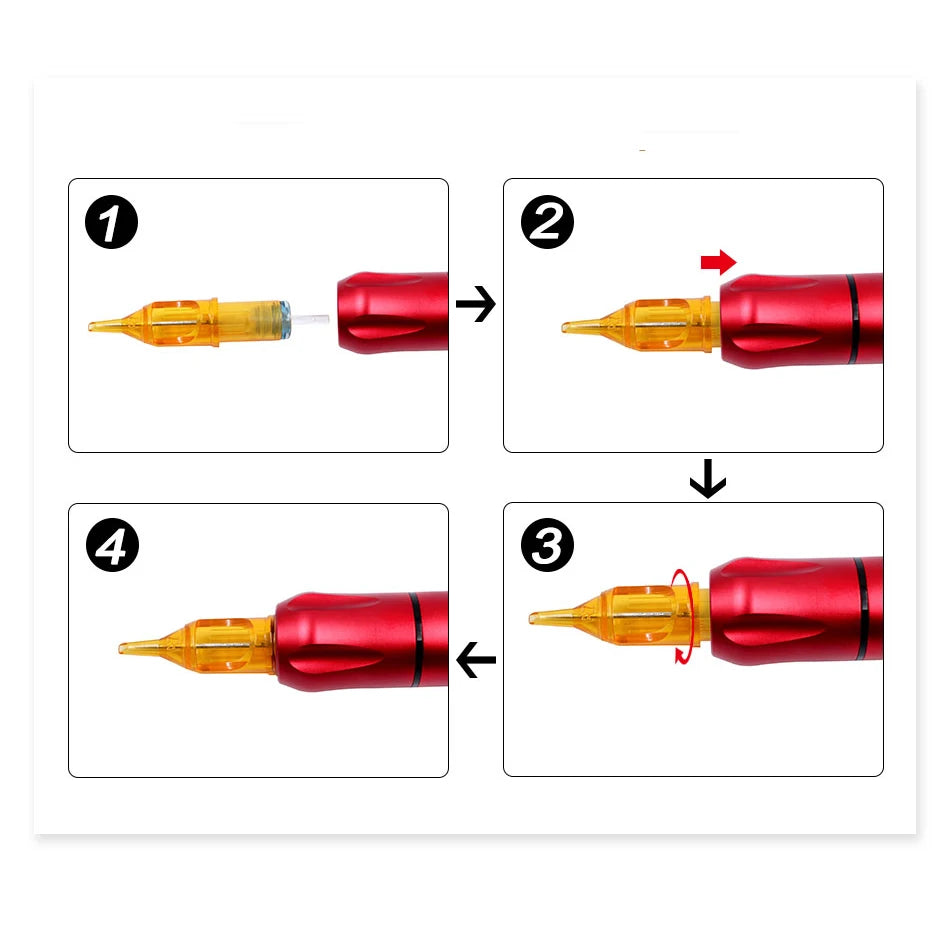 1

2

3

4