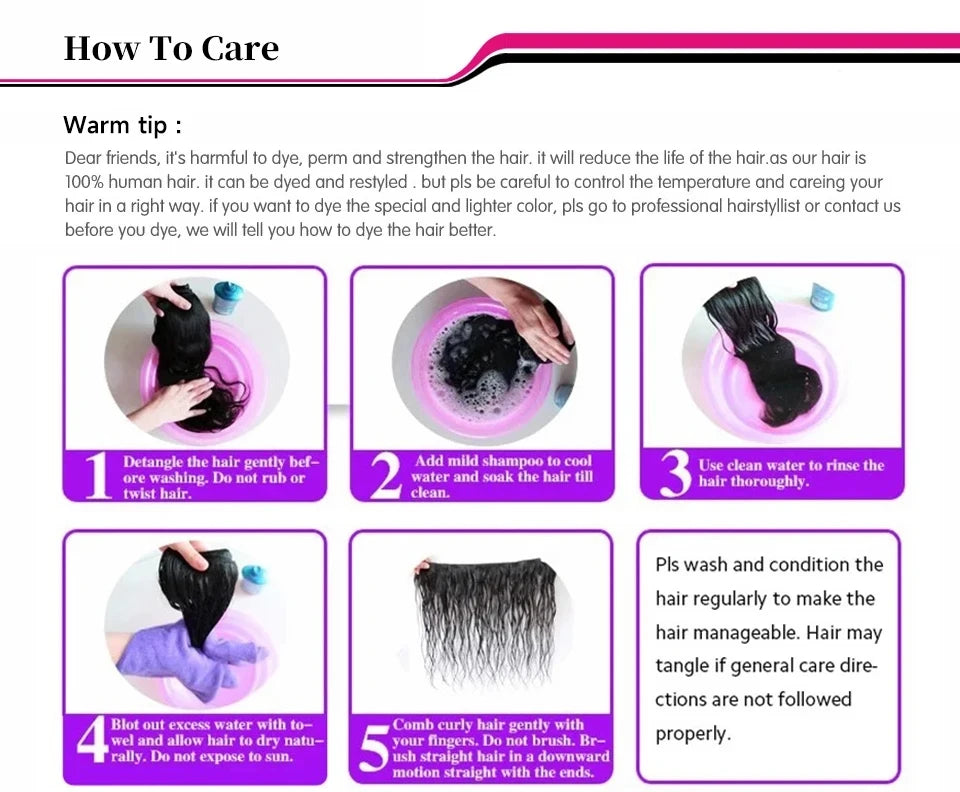 How To Care

Warm tip :

Dear friends, it's harmful to dye, perm and strengthen the hair. it will reduce the life of the hair.as our hair is 100% human hair. it can be dyed and restyled . but pls be careful to control the temperature and careing your hair in a right way. if you want to dye the special and lighter color, pls go to professional hairstyllist or contact us before you dye, we will tell you how to dye the hair better.

1 Detangle the hair gently before washing. Do not rub or twist hair.

2 Add mild shampoo to cool water and soak the hair till clean.

3 Use clean water to rinse the hair thoroughly.

4 Blot out excess water with towel and allow hair to dry naturally. Do not expose to sun.

5 Comb curly hair gently with your fingers. Do not brush. Brush straight hair in a downward motion straight with the ends.

Pls wash and condition the hair regularly to make the hair manageable. Hair may tangle if general care directions are not followed properly.