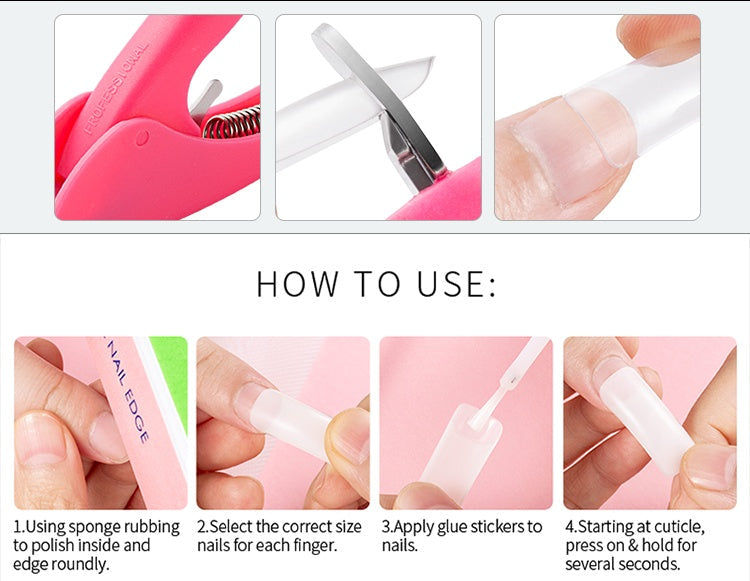 PROFESSIONAL

HOW TO USE:

NAIL EDGE

1.Using sponge rubbing to polish inside and edge roundly.

2.Select the correct size nails for each finger.

3.Apply glue stickers to nails.

4.Starting at cuticle, press on & hold for several seconds.