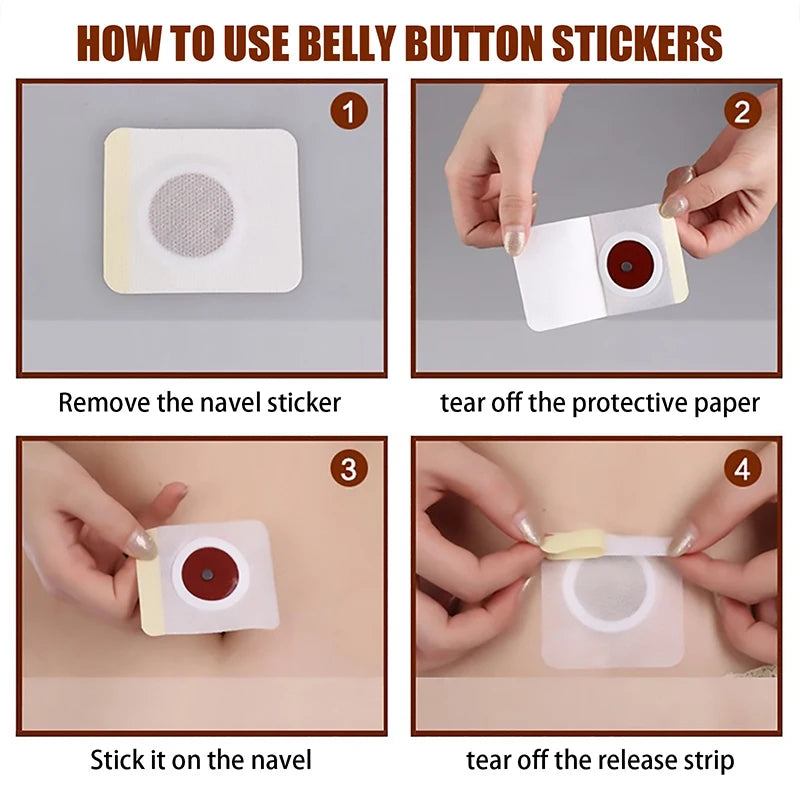 HOW TO USE BELLY BUTTON STICKERS

1

Remove the navel sticker

2

tear off the protective paper

3

Stick it on the navel

4

tear off the release strip