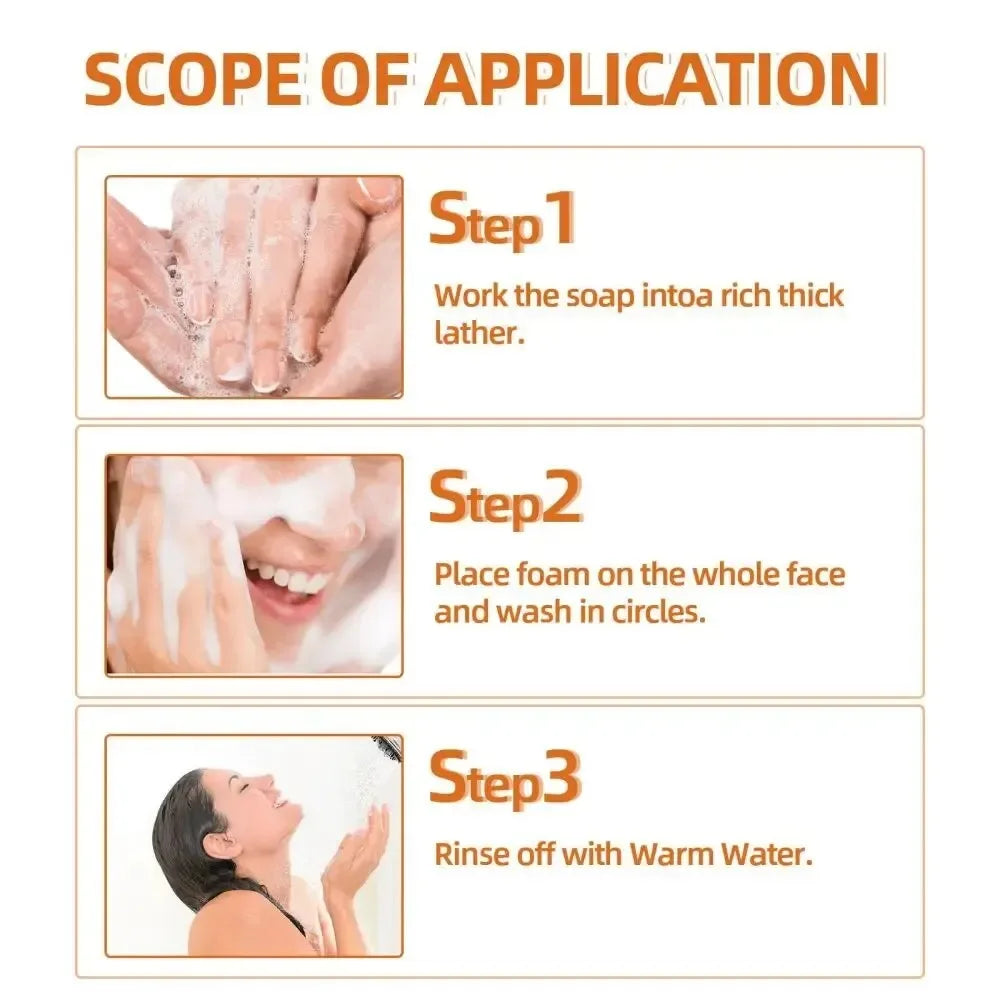 SCOPE OF APPLICATION

Step1

Work the soap intoa rich thick lather.

Step2

Place foam on the whole face and wash in circles.

Step3

Rinse off with Warm Water.